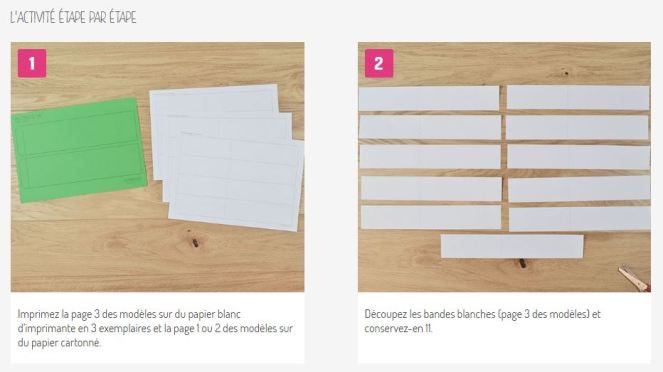 L'ACTIVITÉ ÉTAPE PAR ÉTAPE

1

Imprimez la page 3 des modèles sur du papier blanc d'imprimante en 3 exemplaires et la page 1 ou 2 des modèles sur du papier cartonné.

2

Découpez les bandes blanches (page 3 des modèles) et conservez-en 11.